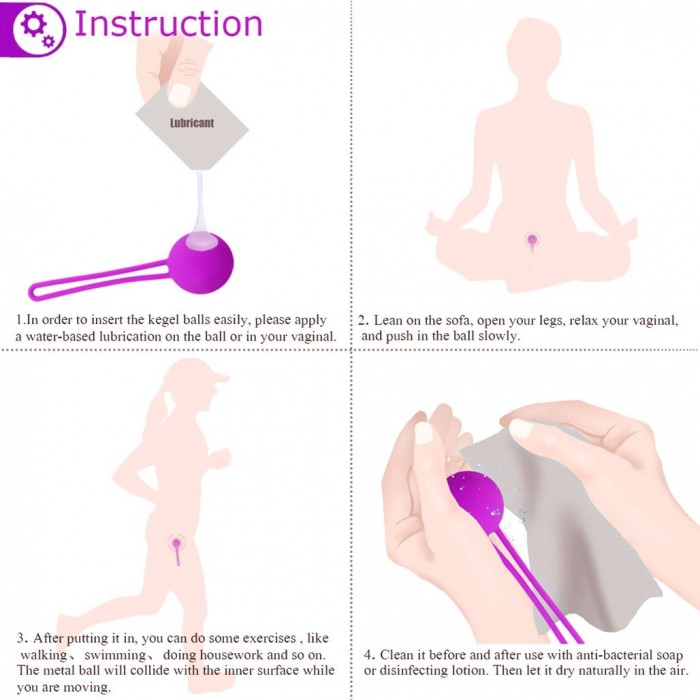 Instruction

Lubricant

1.In order to insert the kegel balls easily, please apply a water-based lubrication on the ball or in your vaginal.

2. Lean on the sofa, open your legs, relax your vaginal, and push in the ball slowly.

3. After putting it in, you can do some exercises , like walking、 swimming、 doing housework and so on. The metal ball will collide with the inner surface while you are moving.

4. Clean it before and after use with anti-bacterial soap or disinfecting lotion. Then let it dry naturally in the air.