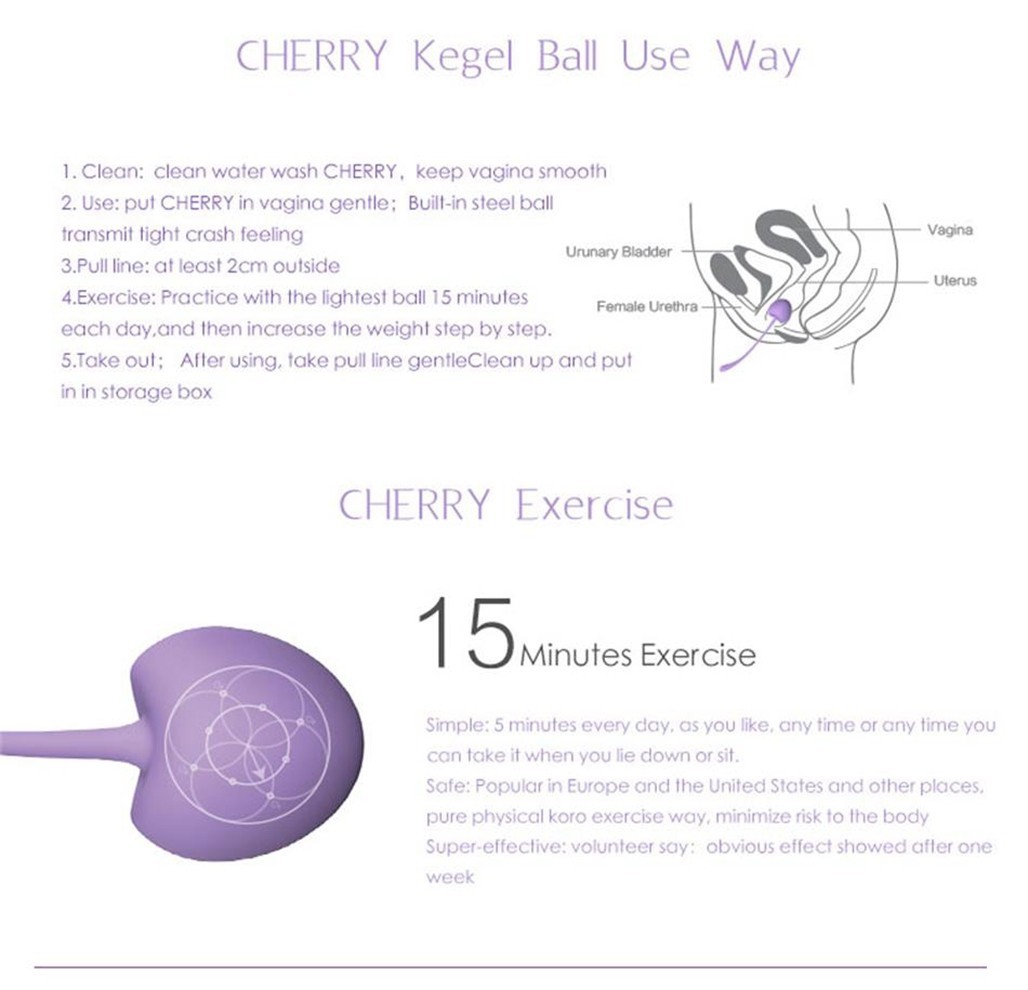 CHERRY Kegel Ball Use Way

1. Clean: clean water wash CHERRY, keep vagina smooth
2. Use: put CHERRY in vagina gentle; Built-in steel ball transmit tight crash feeling
3.Pull line: at least 2cm outside
4.Exercise: Practice with the lightest ball 15 minutes each day,and then increase the weight step by step.
5.Take out; After using, take pull line gentleClean up and put in in storage box

Urunary Bladder
Female Urethra
Vagina
Uterus

CHERRY Exercise

15 Minutes Exercise

Simple: 5 minutes every day, as you like, any time or any time you can take it when you lie down or sit.
Safe: Popular in Europe and the United States and other places, pure physical koro exercise way, minimize risk to the body
Super-effective: volunteer say: obvious effect showed after one week