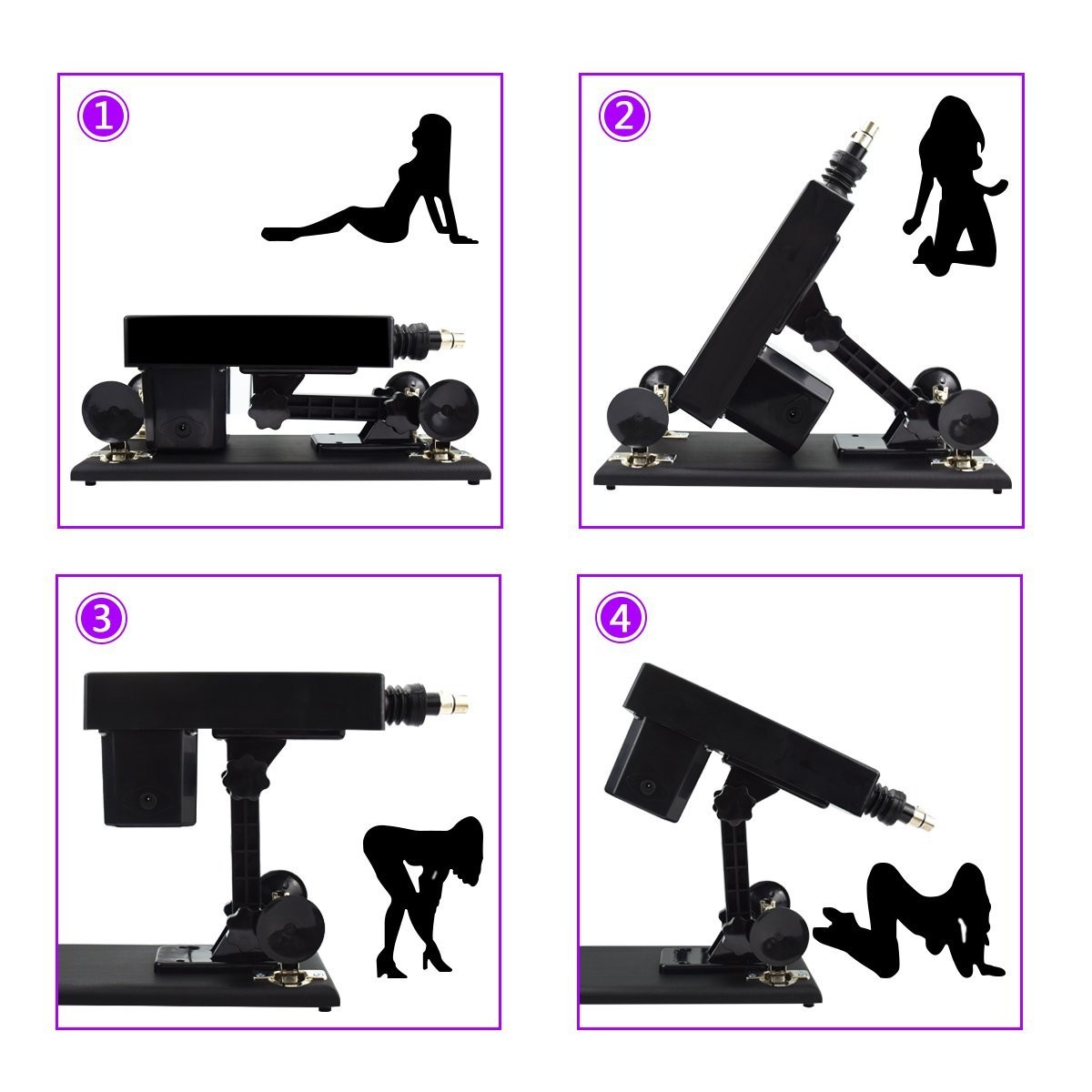 1

2

3

4